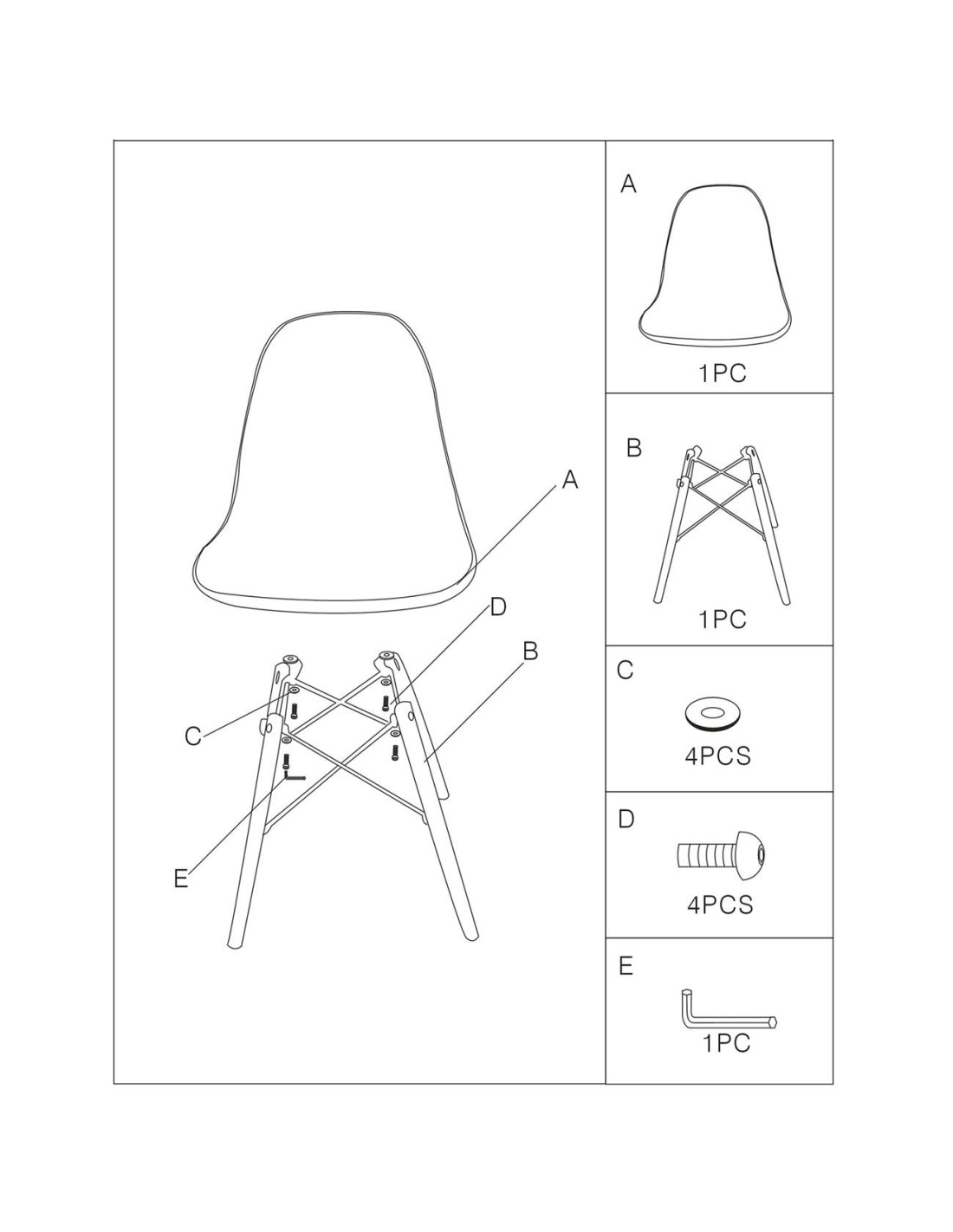 A

D

B

C

E

A

1PC

B

1PC

C

4PCS

D

4PCS

E

1PC