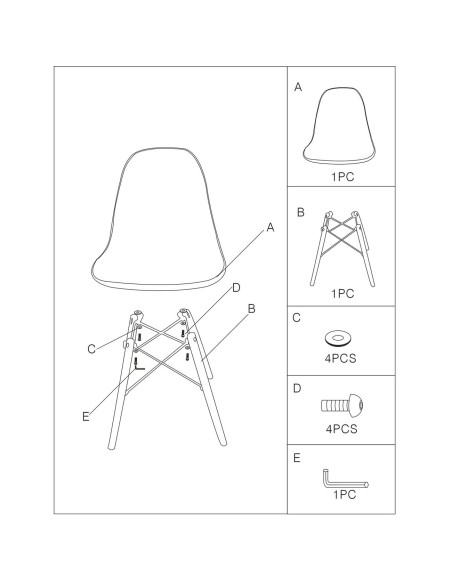 A
D
B
C
E

A
1PC

B
1PC

C
4PCS

D
4PCS

E
1PC